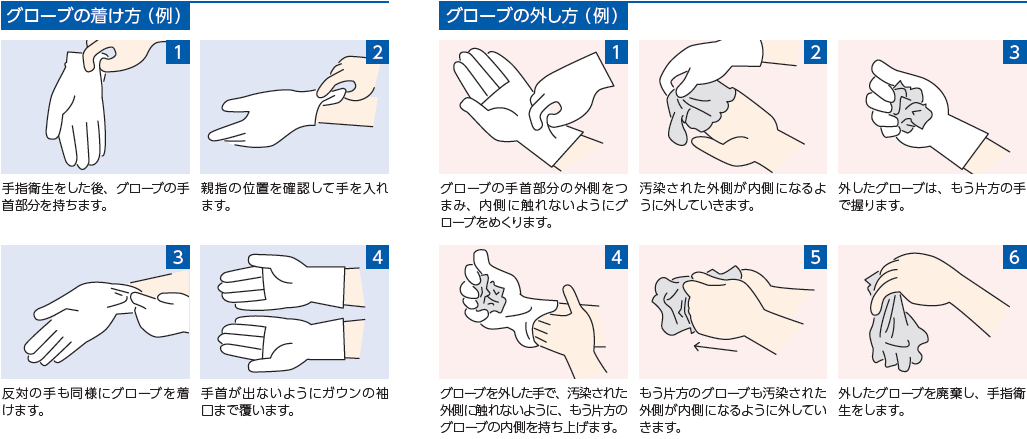 グローブの着け方（例）

1
手指衛生をした後、グローブの手首部分を持ちます。

2
親指の位置を確認して手を入れます。

3
反対の手も同様にグローブを着けます。

4
手首が出ないようにガウンの袖口まで覆います。

グローブの外し方（例）

1
グローブの手首部分の外側をつまみ、内側に触れないようにグローブをめくります。

2
汚染された外側が内側になるように外していきます。

3
外したグローブは、もう片方の手で握ります。

4
グローブを外した手で、汚染された外側に触れないように、もう片方のグローブの内側を持ち上げます。

5
もう片方のグローブも汚染された外側が内側になるように外していきます。

6
外したグローブを廃棄し、手指衛生をします。